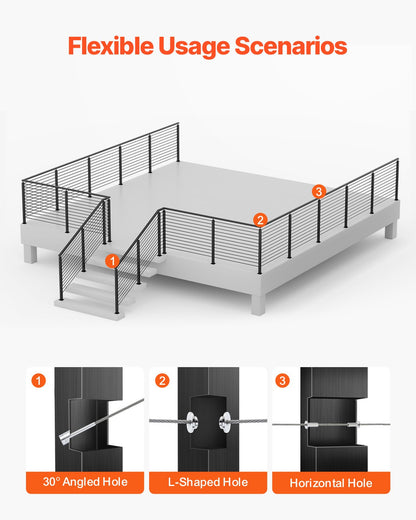 Flexible Usage Scenarios

3

2

1

1

30° Angled Hole

2

L-Shaped Hole

3

Horizontal Hole