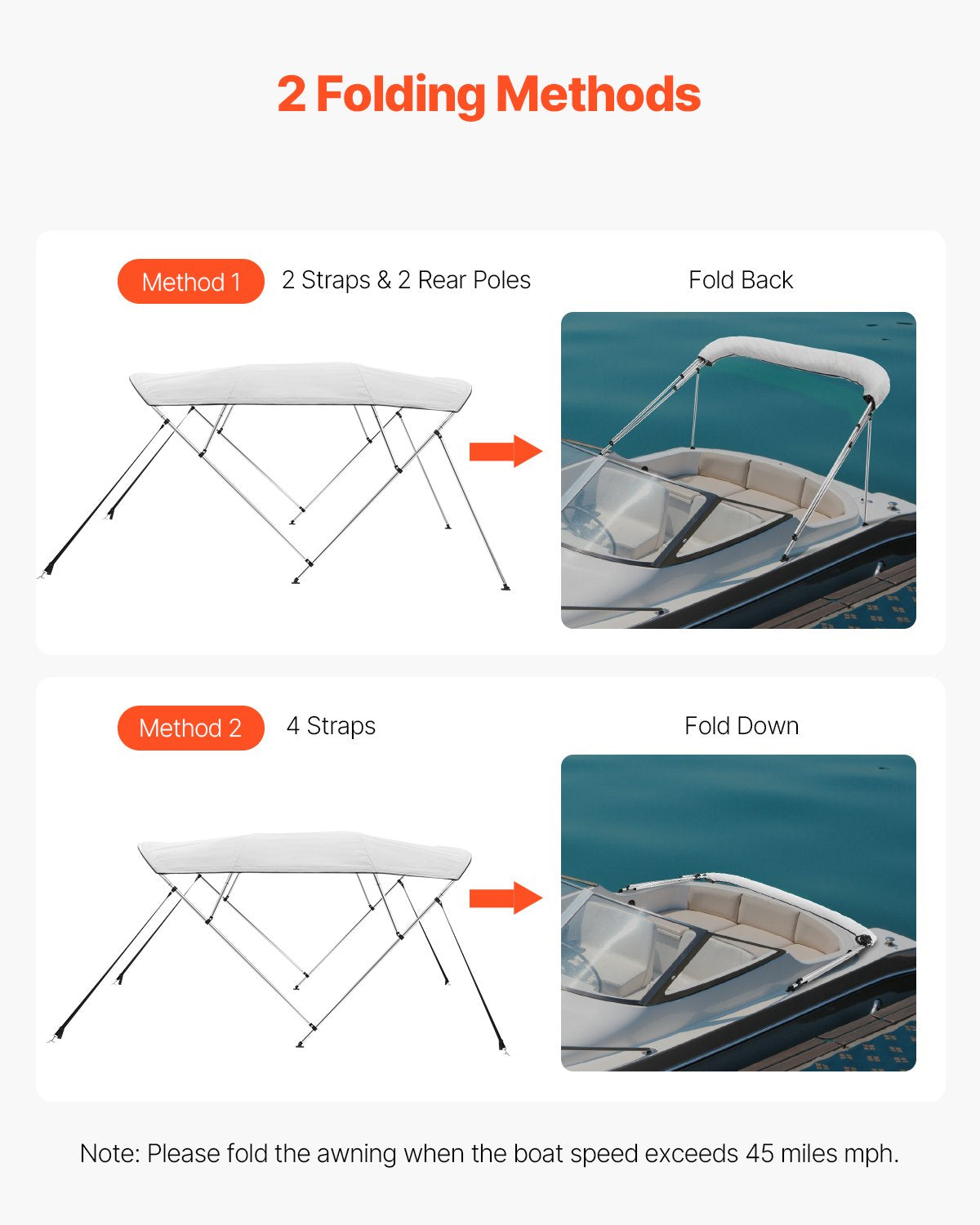 2 Folding Methods

Method 1 2 Straps & 2 Rear Poles

Fold Back

Method 2 4 Straps

Fold Down

Note: Please fold the awning when the boat speed exceeds 45 miles mph.