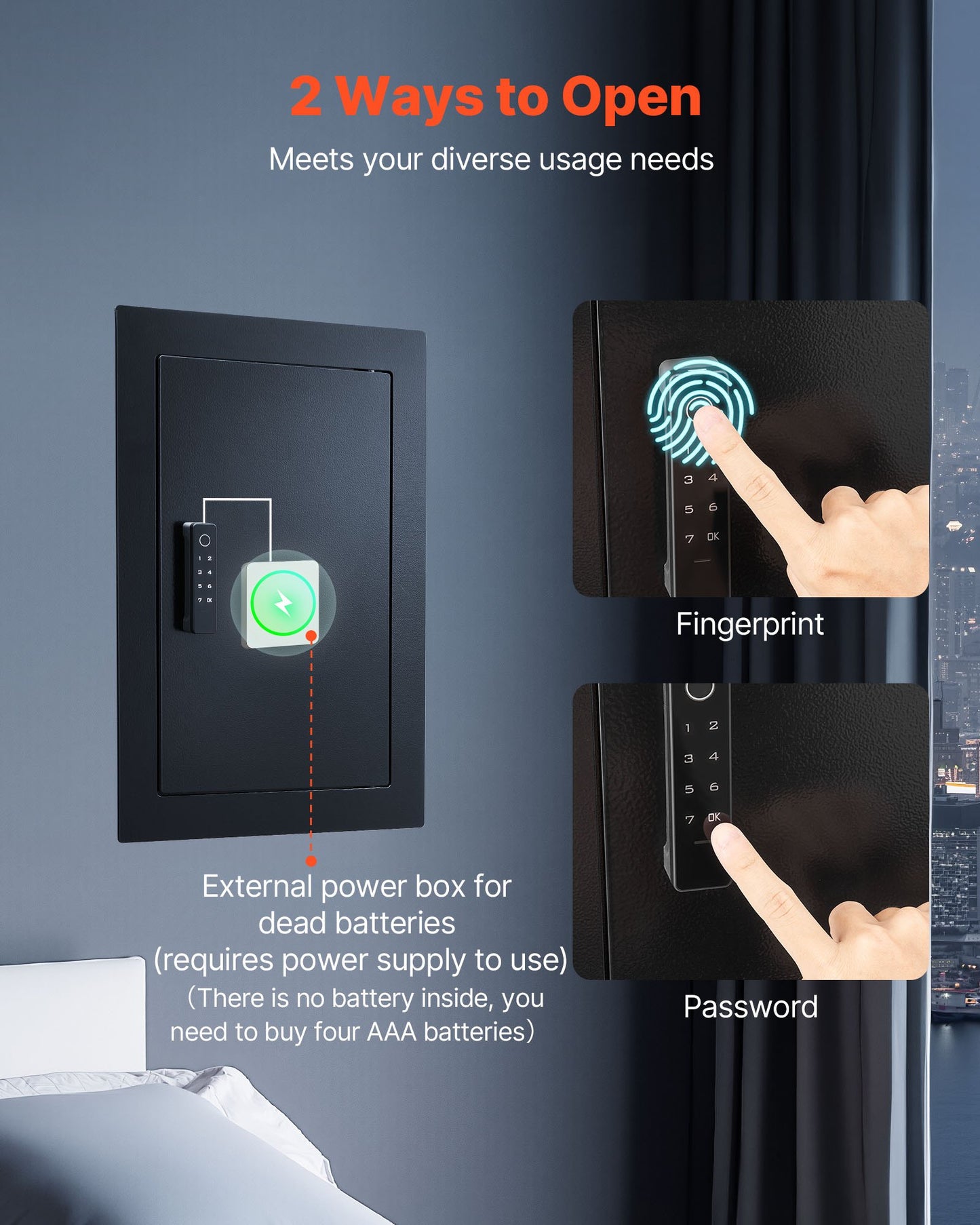 2 Ways to Open

Meets your diverse usage needs

1 2
3 4
5 6
7 OK

3 4
5 6
7 OK

Fingerprint

1 2
3 4
5 6
7 OK

Password

External power box for dead batteries (requires power supply to use)
(There is no battery inside, you need to buy four AAA batteries)