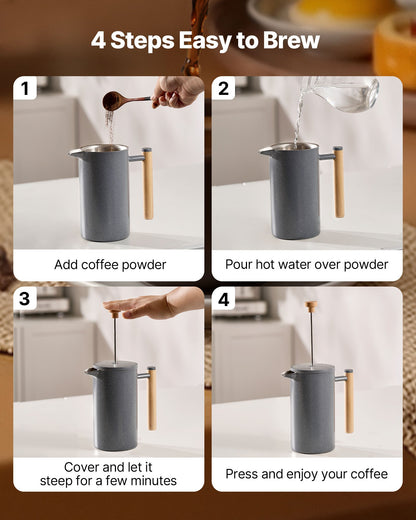 4 Steps Easy to Brew

1

Add coffee powder

2

Pour hot water over powder

3

Cover and let it steep for a few minutes

4

Press and enjoy your coffee