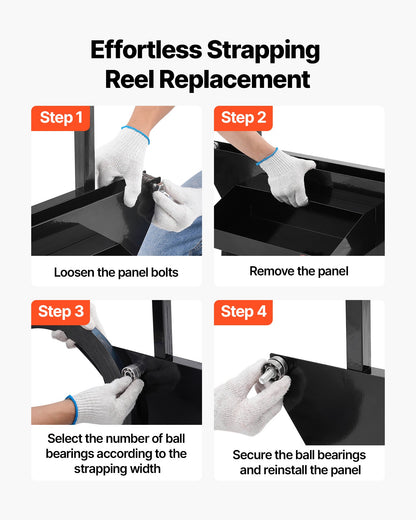 Effortless Strapping Reel Replacement

Step 1

Loosen the panel bolts

Step 2

Remove the panel

Step 3

Select the number of ball bearings according to the strapping width

Step 4

Secure the ball bearings and reinstall the panel