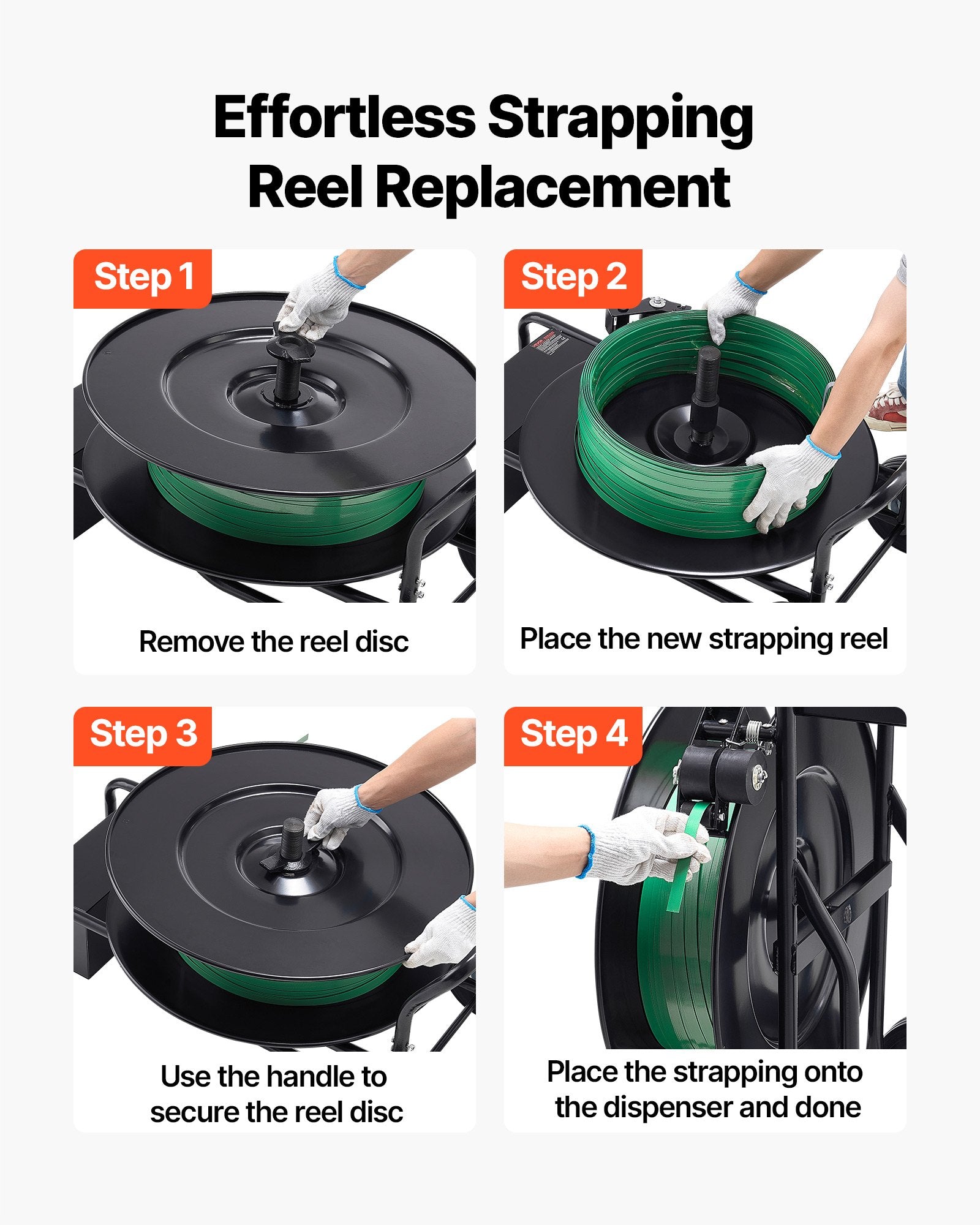 Effortless Strapping Reel Replacement

Step 1

Remove the reel disc

Step 2

Place the new strapping reel

Step 3

Use the handle to secure the reel disc

Step 4

Place the strapping onto the dispenser and done