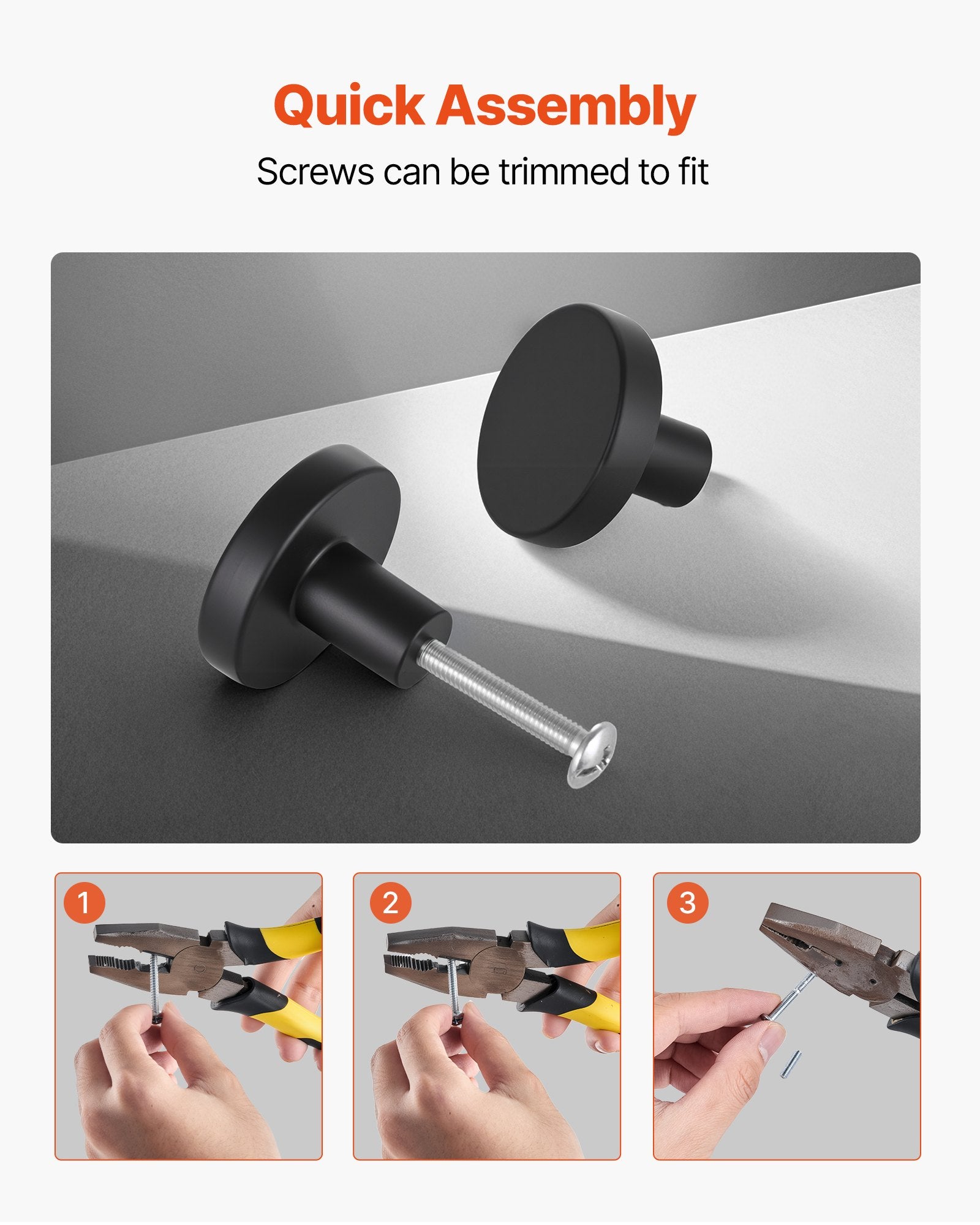 Quick Assembly

Screws can be trimmed to fit

1

2

3