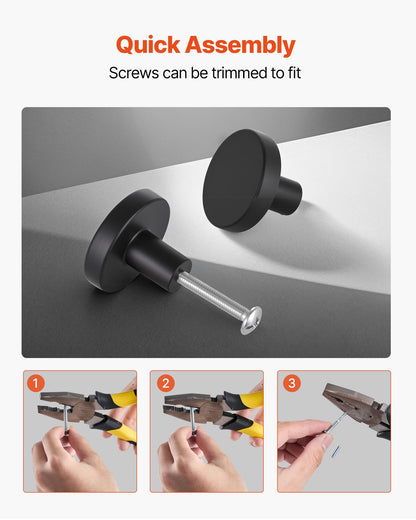 Quick Assembly

Screws can be trimmed to fit

1

2

3