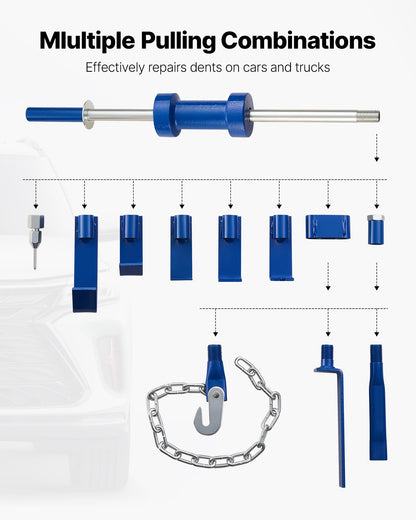 Mlultiple Pulling Combinations

Effectively repairs dents on cars and trucks