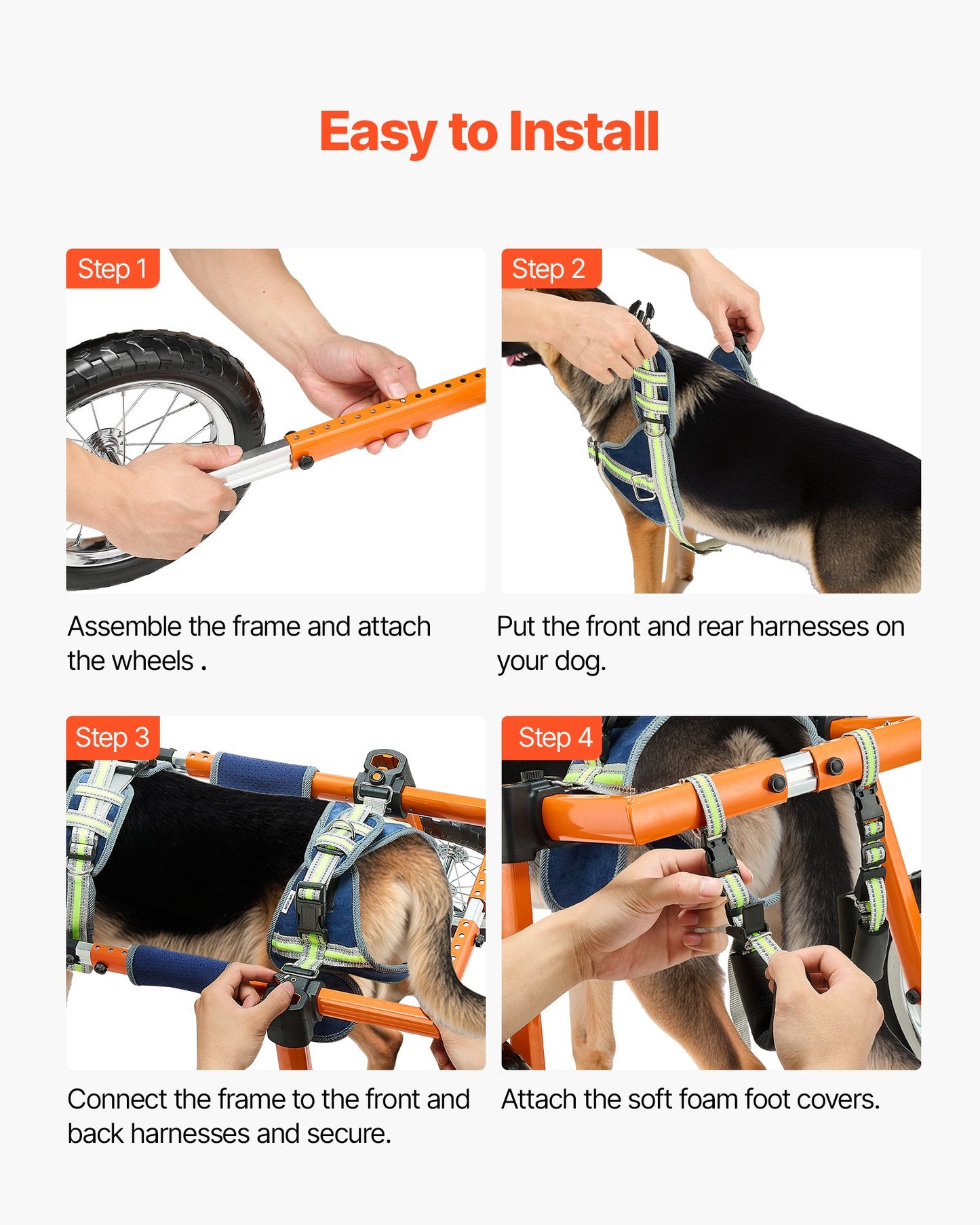 Easy to Install

Step 1

Assemble the frame and attach the wheels .

Step 2

Put the front and rear harnesses on your dog.

Step 3

Connect the frame to the front and back harnesses and secure.

Step 4

Attach the soft foam foot covers.