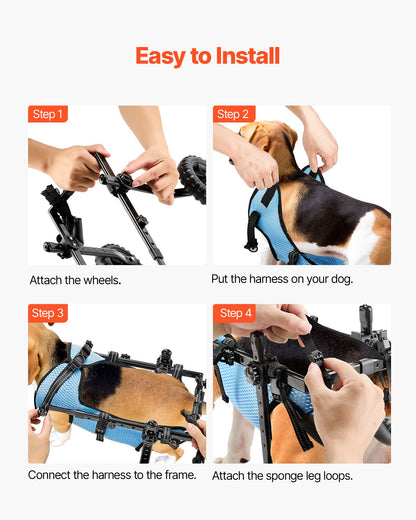 Easy to Install

Step 1

Attach the wheels.

Step 2

Put the harness on your dog.

Step 3

Connect the harness to the frame.

Step 4

Attach the sponge leg loops.