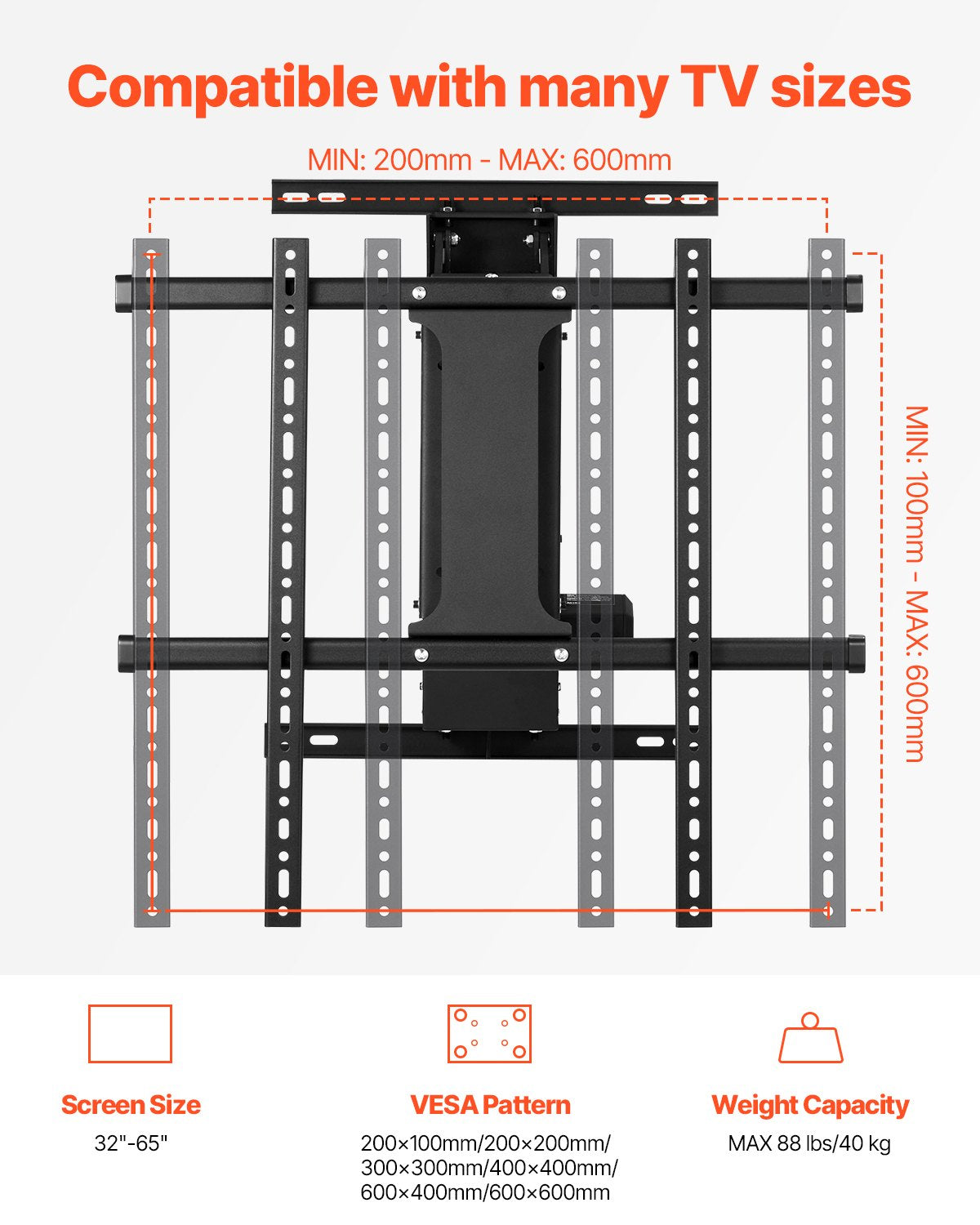 Compatible with many TV sizes

MIN: 200mm - MAX: 600mm

MIN: 100mm - MAX: 600mm

Screen Size
32"-65"

VESA Pattern
200×100mm/200×200mm/ 300×300mm/400×400mm/ 600×400mm/600×600mm

Weight Capacity
MAX 88 lbs/40 kg