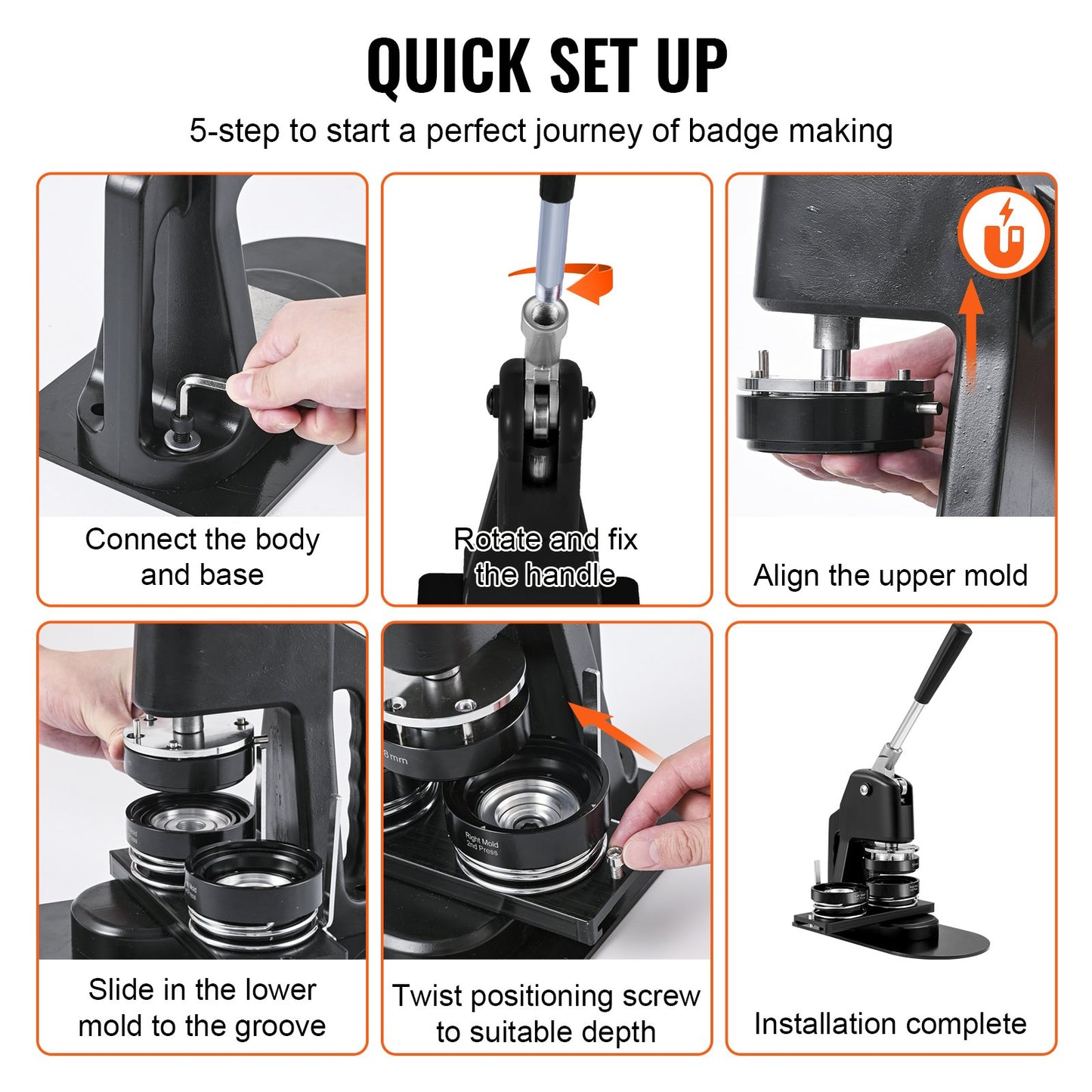 QUICK SET UP

5-step to start a perfect journey of badge making

Connect the body and base

Rotate and fix the handle

Align the upper mold

Slide in the lower mold to the groove

8mm

Right Mold 2nd Press

Twist positioning screw to suitable depth

Installation complete