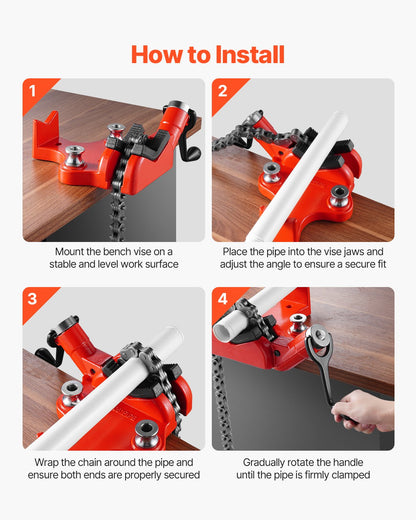 How to Install

1

Mount the bench vise on a stable and level work surface

2

Place the pipe into the vise jaws and adjust the angle to ensure a secure fit

3

Wrap the chain around the pipe and ensure both ends are properly secured

4

Gradually rotate the handle until the pipe is firmly clamped