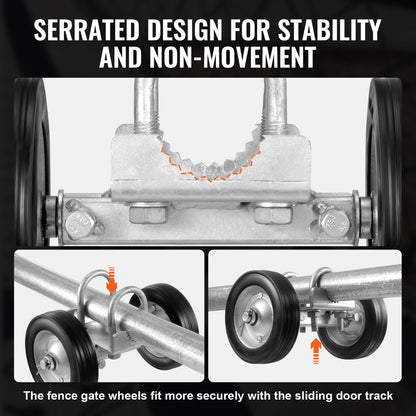 SERRATED DESIGN FOR STABILITY AND NON-MOVEMENT

The fence gate wheels fit more securely with the sliding door track