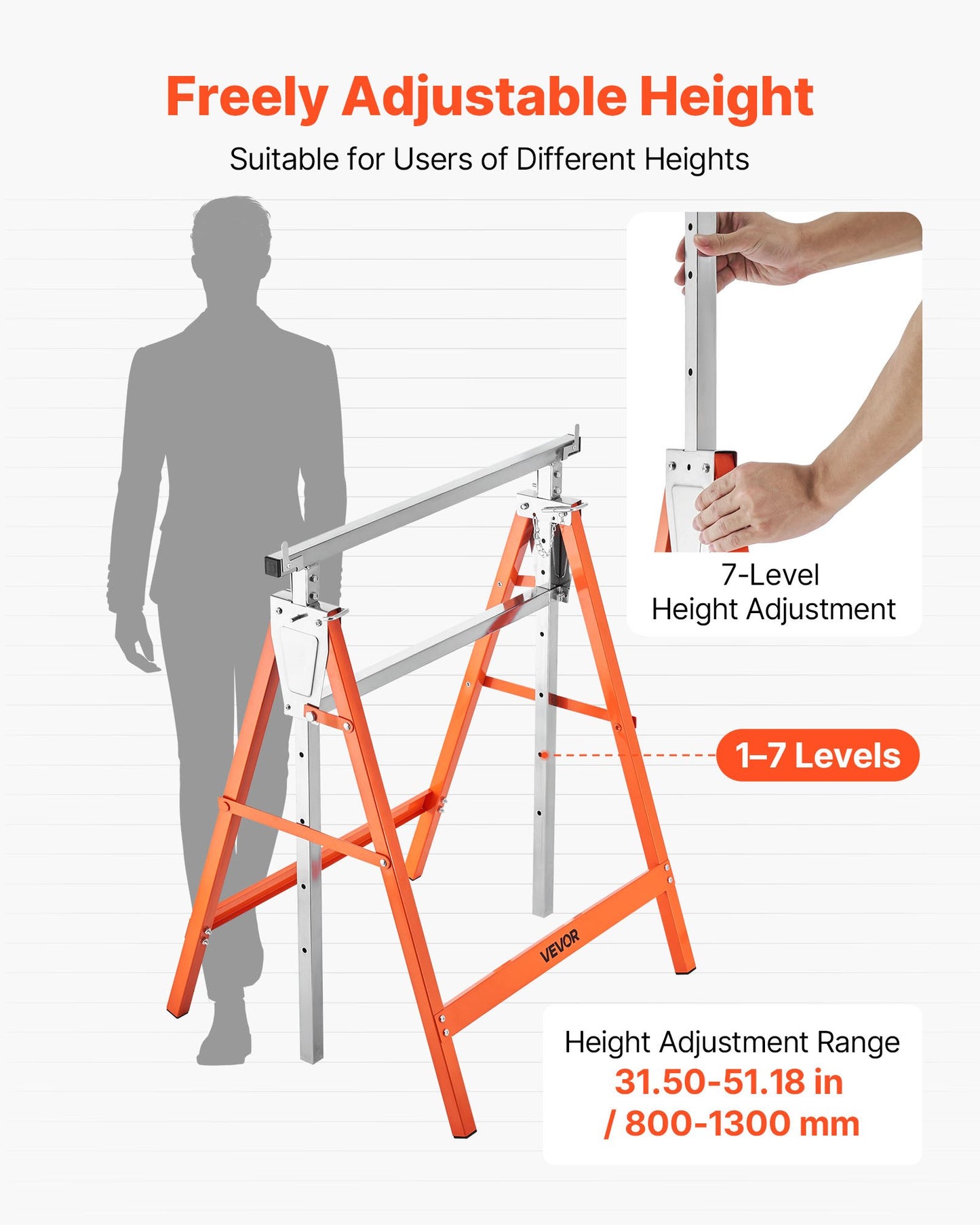 Freely Adjustable Height

Suitable for Users of Different Heights

7-Level
Height Adjustment

1–7 Levels

VEVOR

Height Adjustment Range
31.50-51.18 in
/ 800-1300 mm