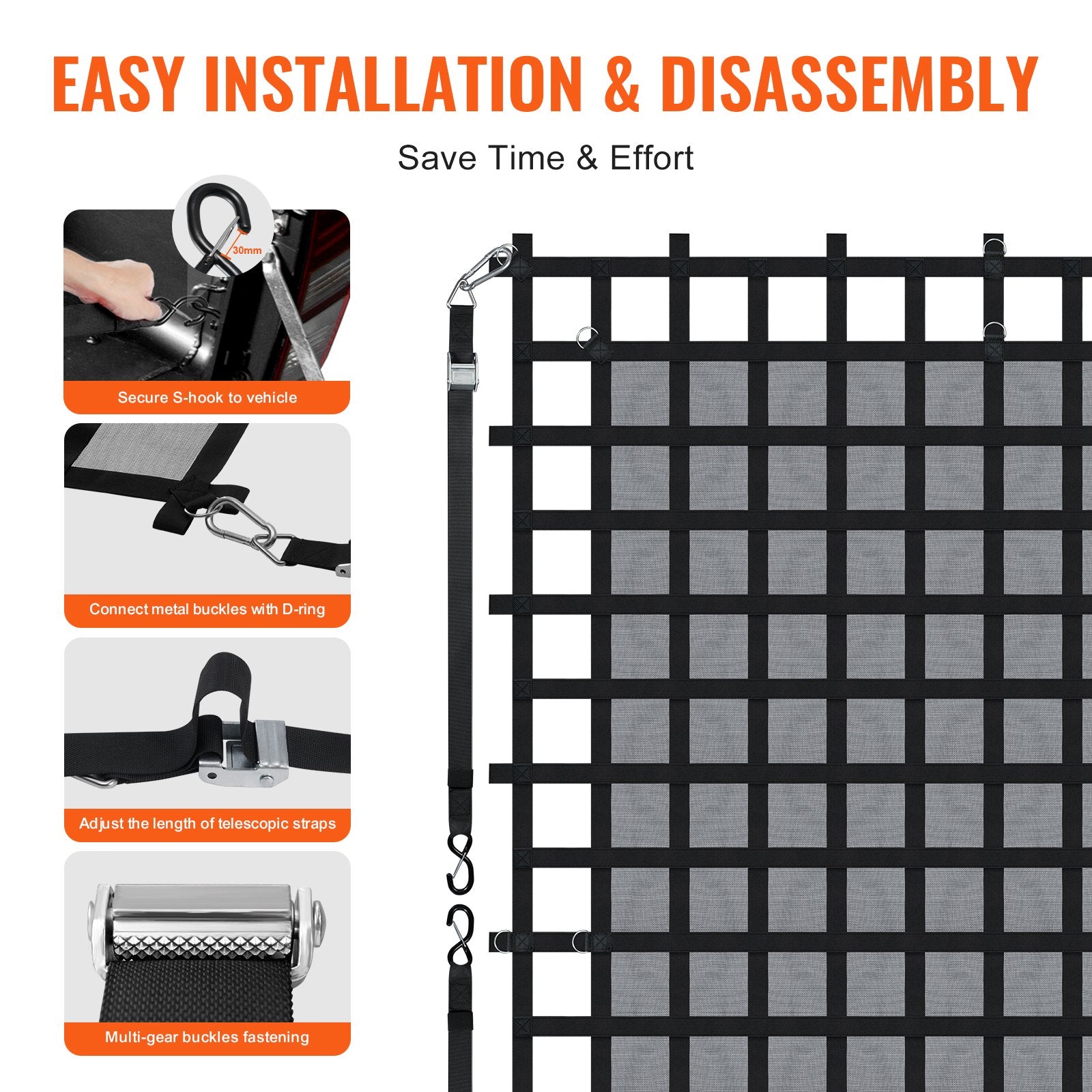 EASY INSTALLATION & DISASSEMBLY

Save Time & Effort

30mm

Secure S-hook to vehicle

Connect metal buckles with D-ring

Adjust the length of telescopic straps

Multi-gear buckles fastening