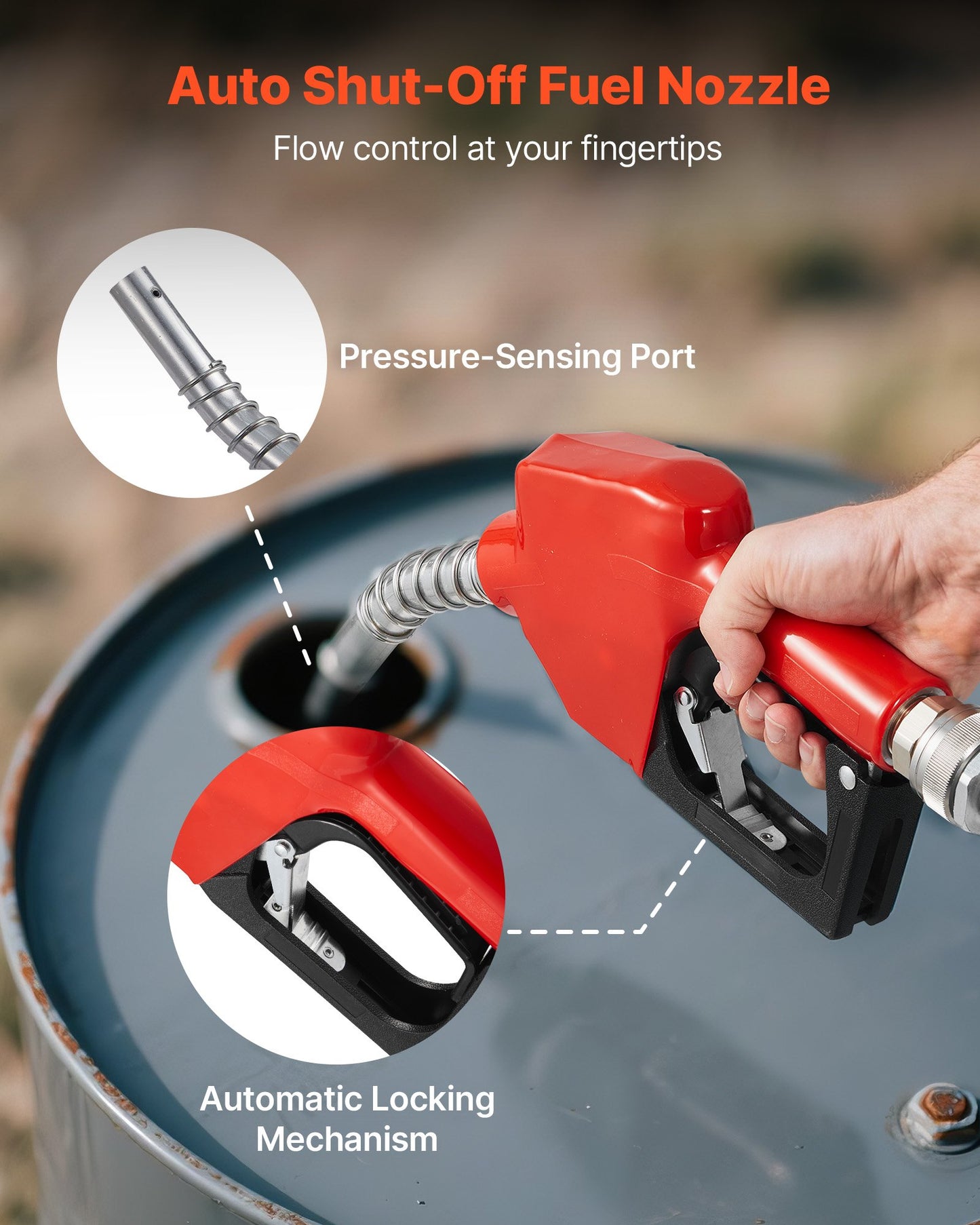 Auto Shut-Off Fuel Nozzle

Flow control at your fingertips

Pressure-Sensing Port

Automatic Locking Mechanism