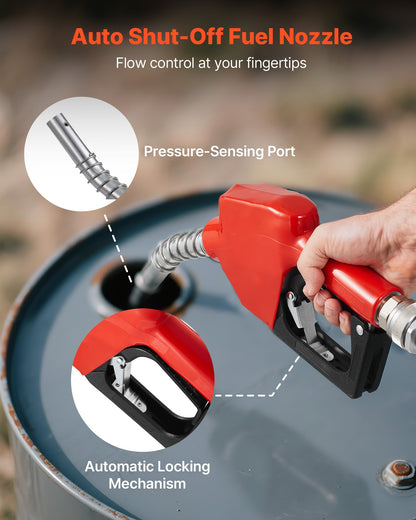 Auto Shut-Off Fuel Nozzle

Flow control at your fingertips

Pressure-Sensing Port

Automatic Locking Mechanism