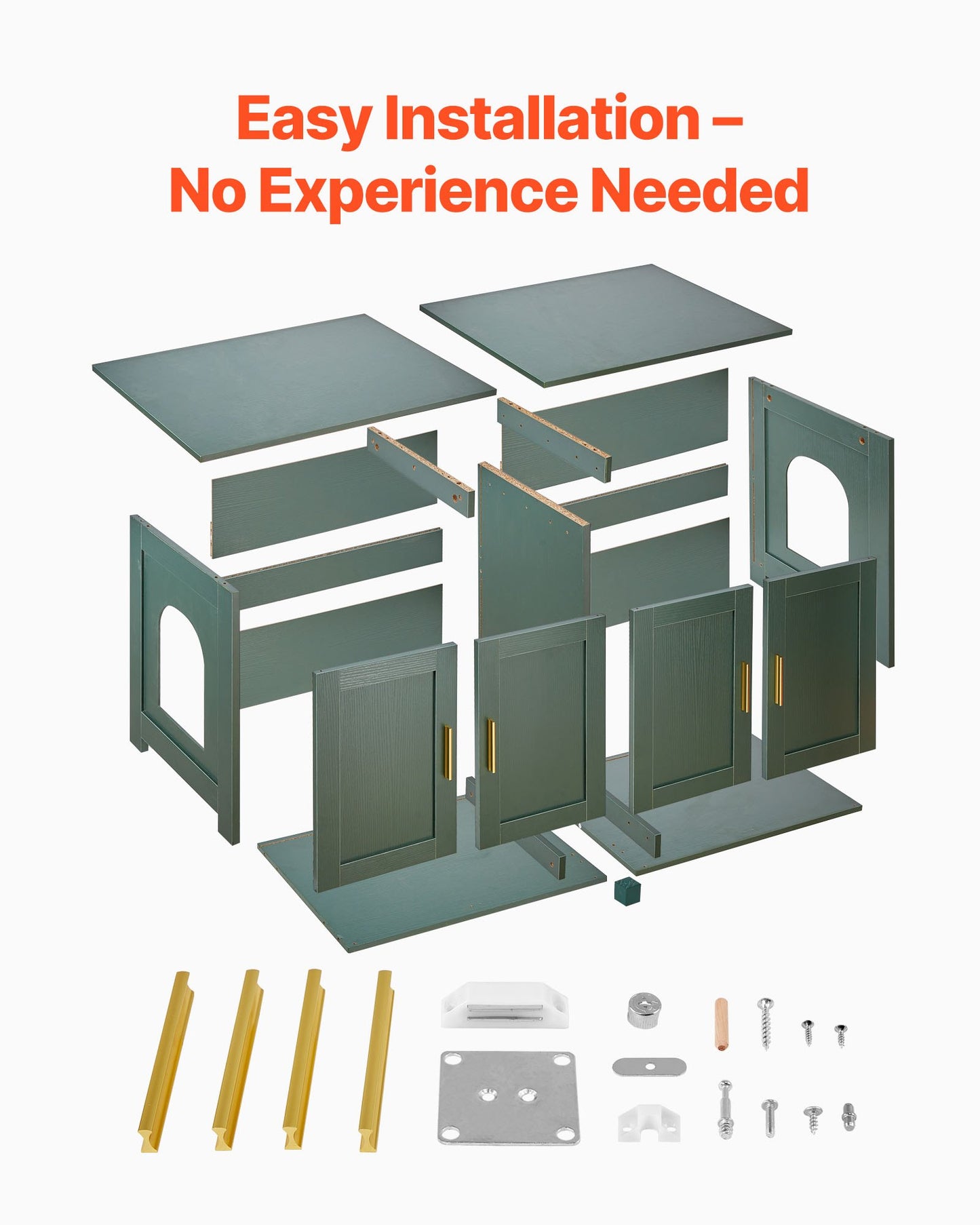 Easy Installation –
No Experience Needed