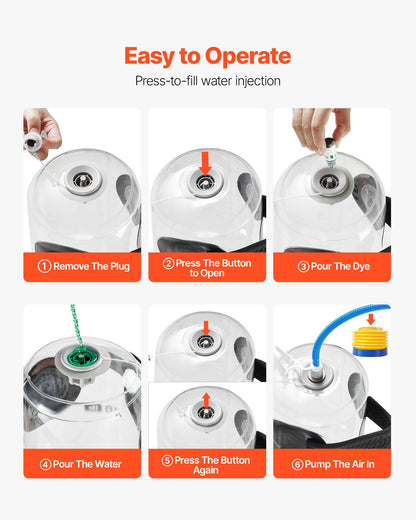 Easy to Operate

Press-to-fill water injection

① Remove The Plug

② Press The Button to Open

③ Pour The Dye

④ Pour The Water

⑤ Press The Button Again

⑥ Pump The Air In