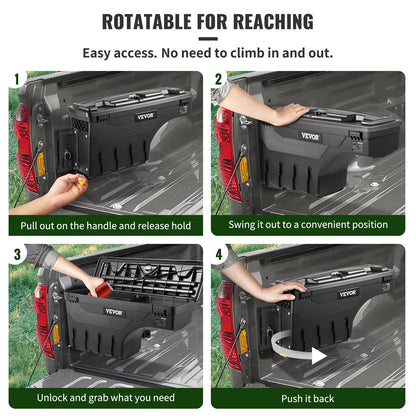 ROTATABLE FOR REACHING

Easy access. No need to climb in and out.

1

VEVOR

Pull out on the handle and release hold

2

VEVOR

Swing it out to a convenient position

3

VEVOR

Unlock and grab what you need

4

VEVOR

Push it back