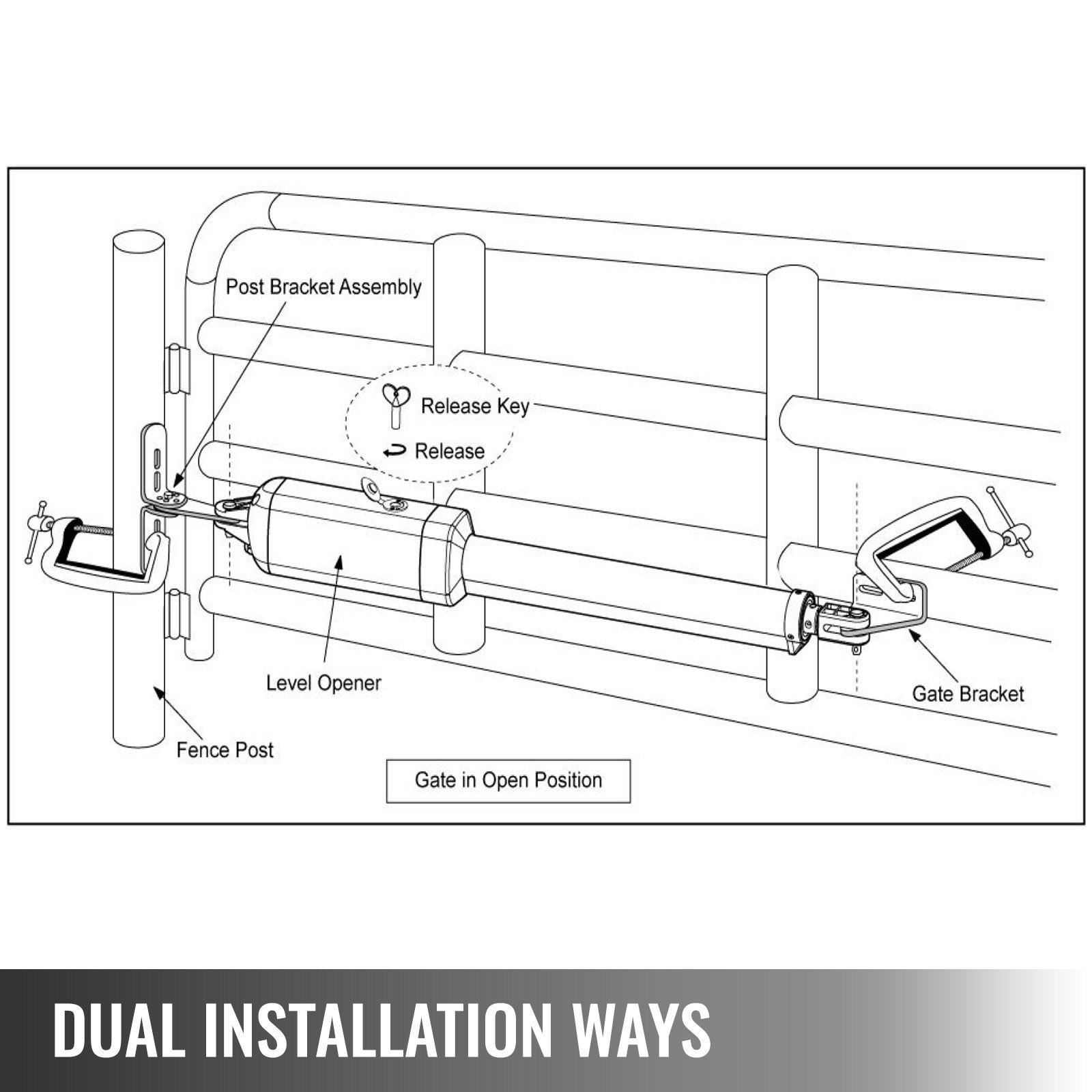 Post Bracket Assembly

Release Key

Release

Level Opener

Gate Bracket

Fence Post

Gate in Open Position

DUAL INSTALLATION WAYS