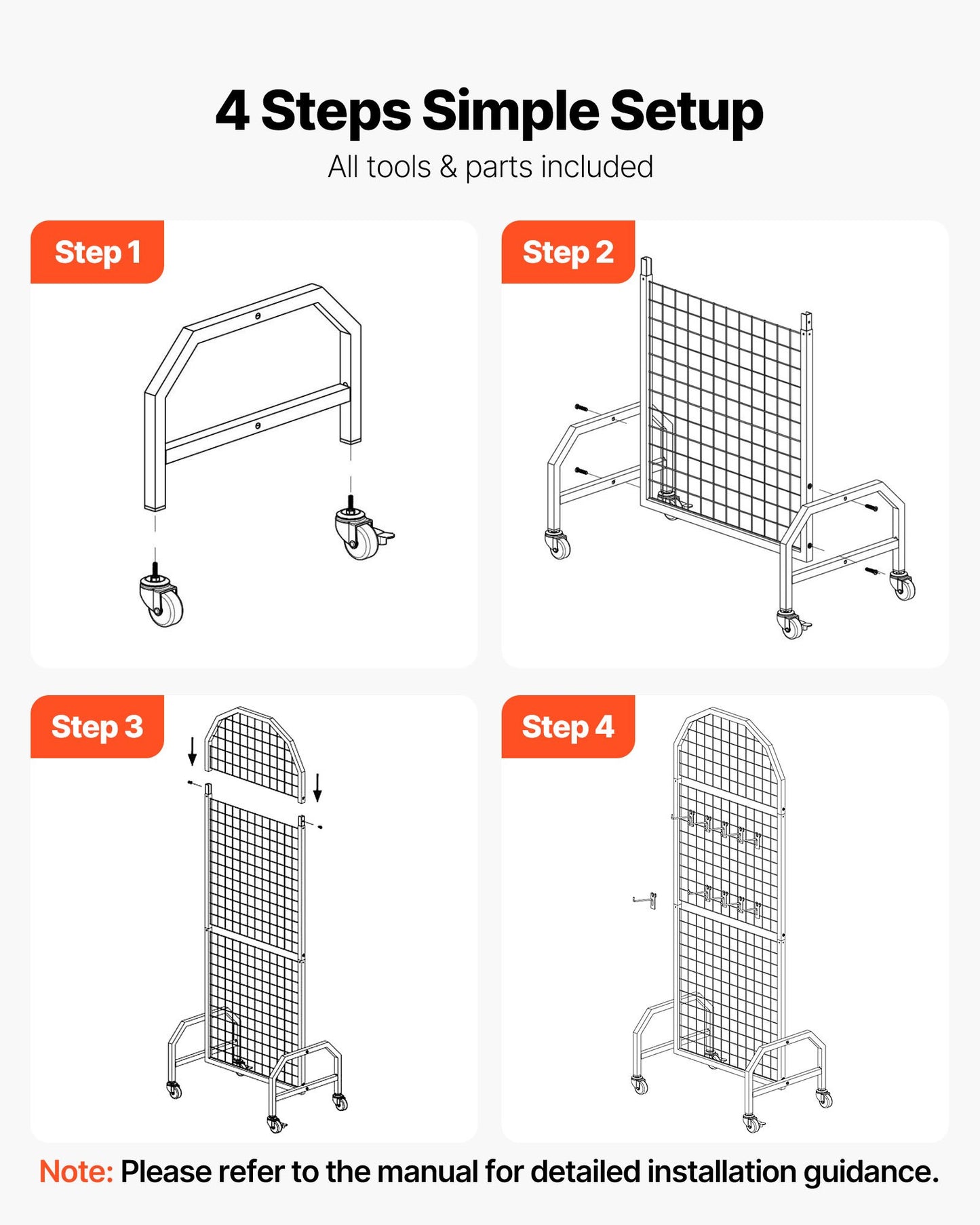 4 Steps Simple Setup

All tools & parts included

Step 1

Step 2

Step 3

Step 4

Note: Please refer to the manual for detailed installation guidance.