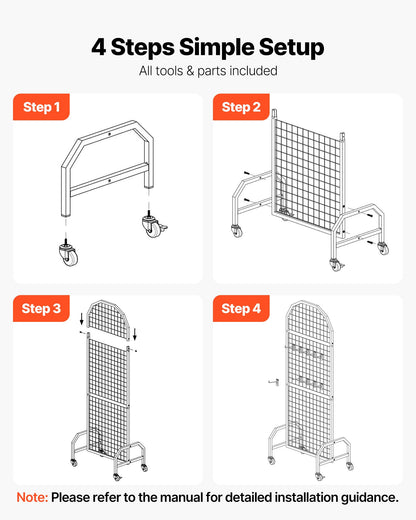 4 Steps Simple Setup

All tools & parts included

Step 1

Step 2

Step 3

Step 4

Note: Please refer to the manual for detailed installation guidance.