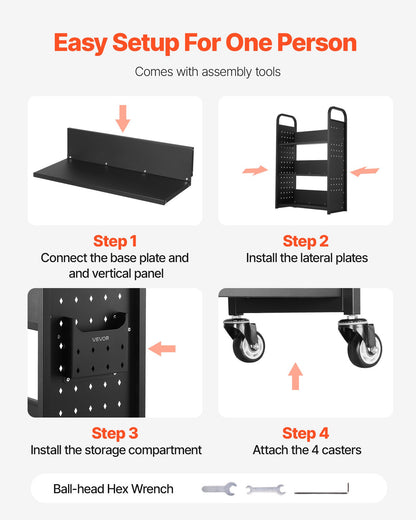 Easy Setup For One Person

Comes with assembly tools

Step 1
Connect the base plate and and vertical panel

Step 2
Install the lateral plates

VEVOR

Step 3
Install the storage compartment

Step 4
Attach the 4 casters

Ball-head Hex Wrench