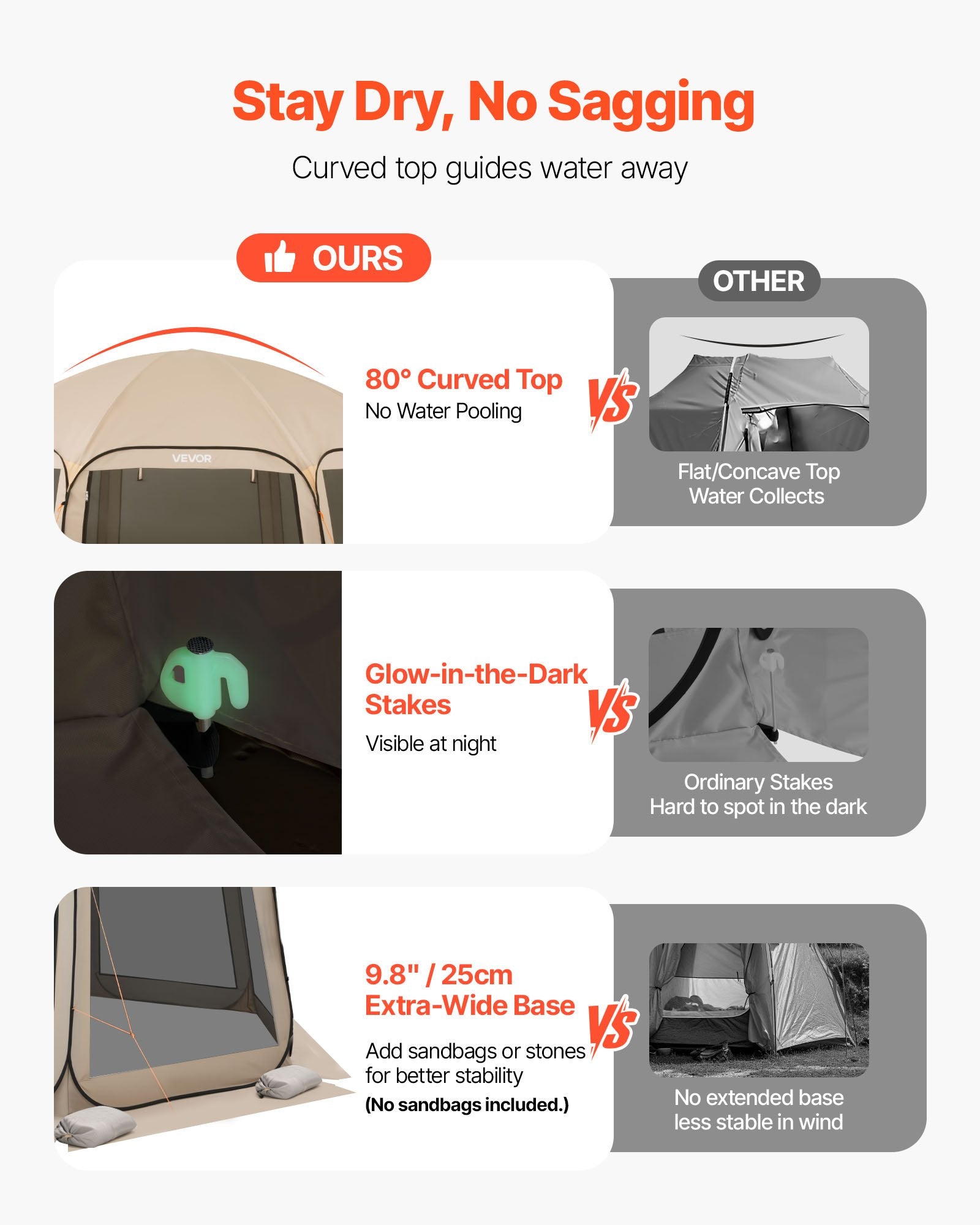 Stay Dry, No Sagging

Curved top guides water away

OURS

OTHER

VEVOR

80° Curved Top
No Water Pooling

VS

Flat/Concave Top
Water Collects

Glow-in-the-Dark Stakes
Visible at night

VS

Ordinary Stakes
Hard to spot in the dark

9.8" / 25cm
Extra-Wide Base

Add sandbags or stones for better stability
(No sandbags included.)

VS

No extended base
less stable in wind