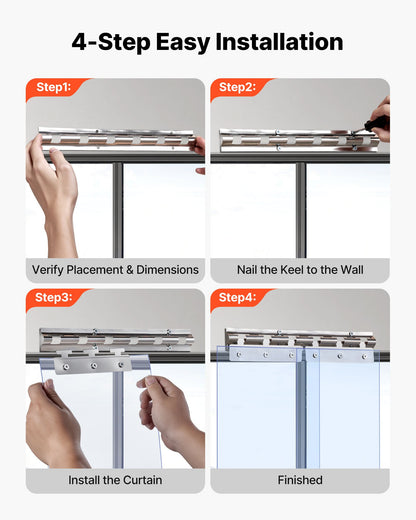 4-Step Easy Installation

Step1:

Verify Placement & Dimensions

Step2:

Nail the Keel to the Wall

Step3:

Install the Curtain

Step4:

Finished