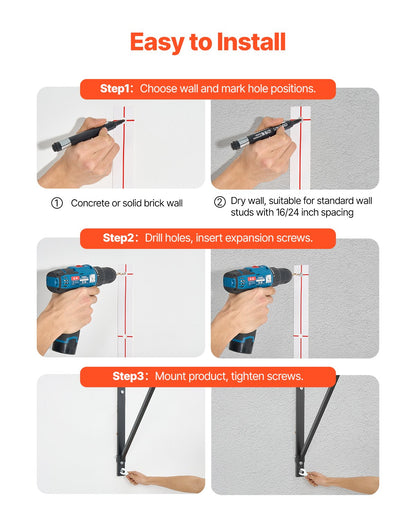 Easy to Install

Step1: Choose wall and mark hole positions.

① Concrete or solid brick wall

② Dry wall, suitable for standard wall studs with 16/24 inch spacing

Step2: Drill holes, insert expansion screws.

Step3: Mount product, tighten screws.