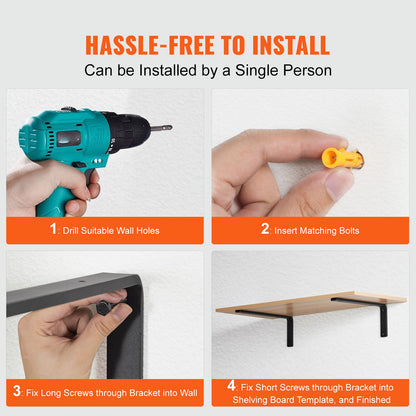 HASSLE-FREE TO INSTALL
Can be Installed by a Single Person

1: Drill Suitable Wall Holes

2: Insert Matching Bolts

3: Fix Long Screws through Bracket into Wall

4: Fix Short Screws through Bracket into Shelving Board Template, and Finished