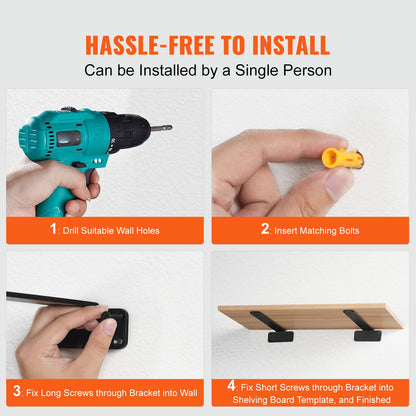 HASSLE-FREE TO INSTALL
Can be Installed by a Single Person

1: Drill Suitable Wall Holes

2: Insert Matching Bolts

3: Fix Long Screws through Bracket into Wall

4: Fix Short Screws through Bracket into Shelving Board Template, and Finished