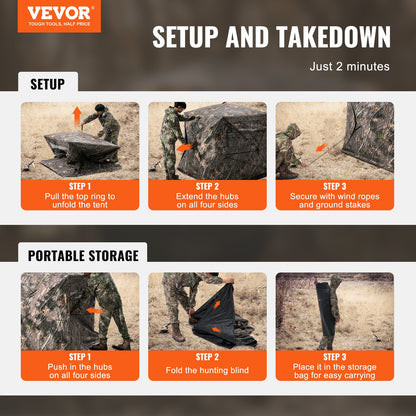 VEVOR
TOUGH TOOLS, HALF PRICE

SETUP AND TAKEDOWN

Just 2 minutes

SETUP

STEP 1
Pull the top ring to unfold the tent

STEP 2
Extend the hubs on all four sides

STEP 3
Secure with wind ropes and ground stakes

PORTABLE STORAGE

STEP 1
Push in the hubs on all four sides

STEP 2
Fold the hunting blind

STEP 3
Place it in the storage bag for easy carrying