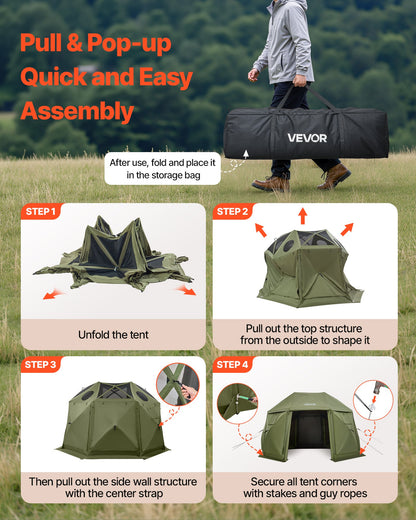 Pull & Pop-up Quick and Easy Assembly

VEVOR

After use, fold and place it in the storage bag

STEP 1

Unfold the tent

STEP 2

Pull out the top structure from the outside to shape it

STEP 3

Then pull out the side wall structure with the center strap

STEP 4

Secure all tent corners with stakes and guy ropes