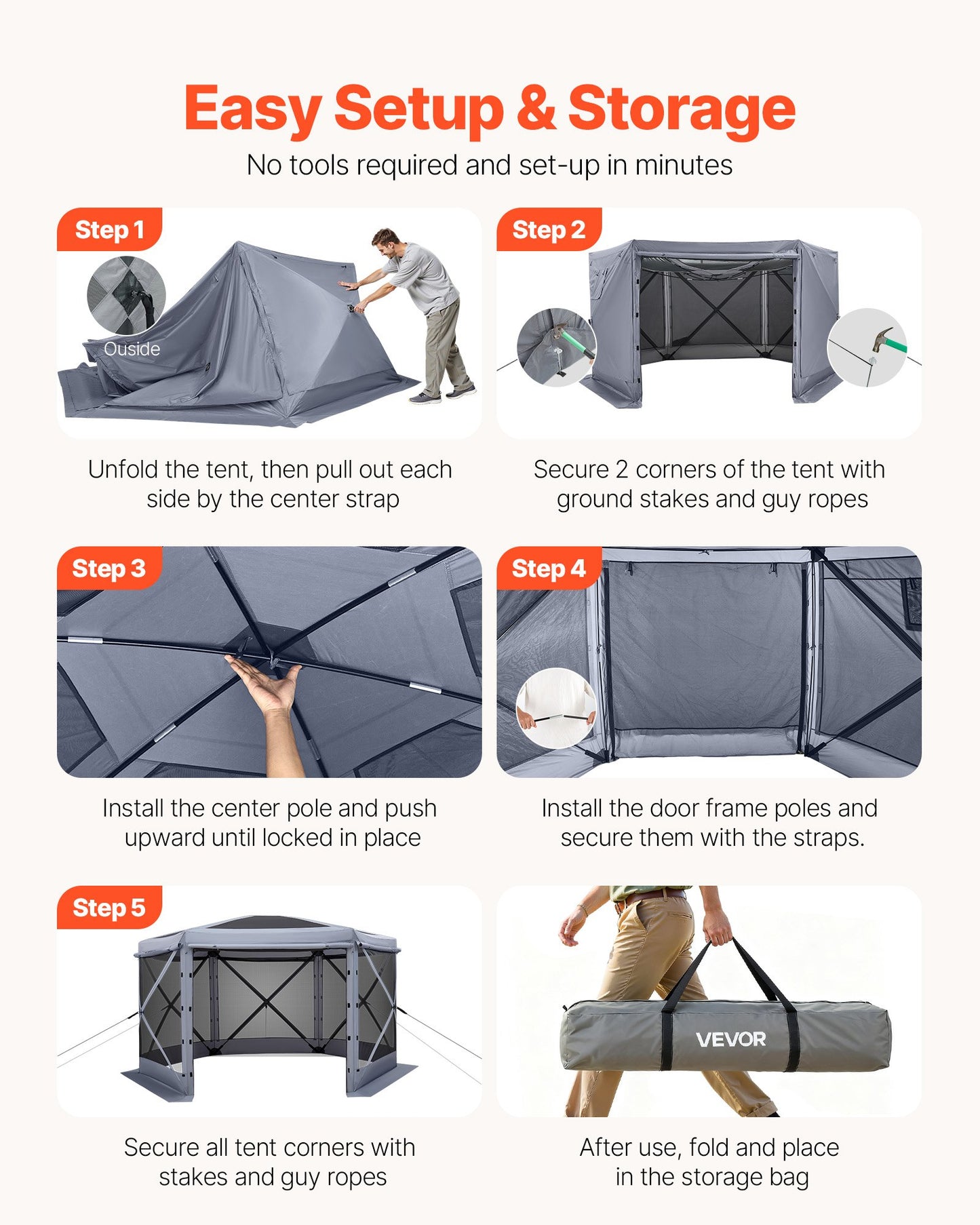 Easy Setup & Storage

No tools required and set-up in minutes

Step 1

Ouside

Unfold the tent, then pull out each side by the center strap

Step 2

Secure 2 corners of the tent with ground stakes and guy ropes

Step 3

Install the center pole and push upward until locked in place

Step 4

Install the door frame poles and secure them with the straps.

Step 5

Secure all tent corners with stakes and guy ropes

VEVOR

After use, fold and place in the storage bag