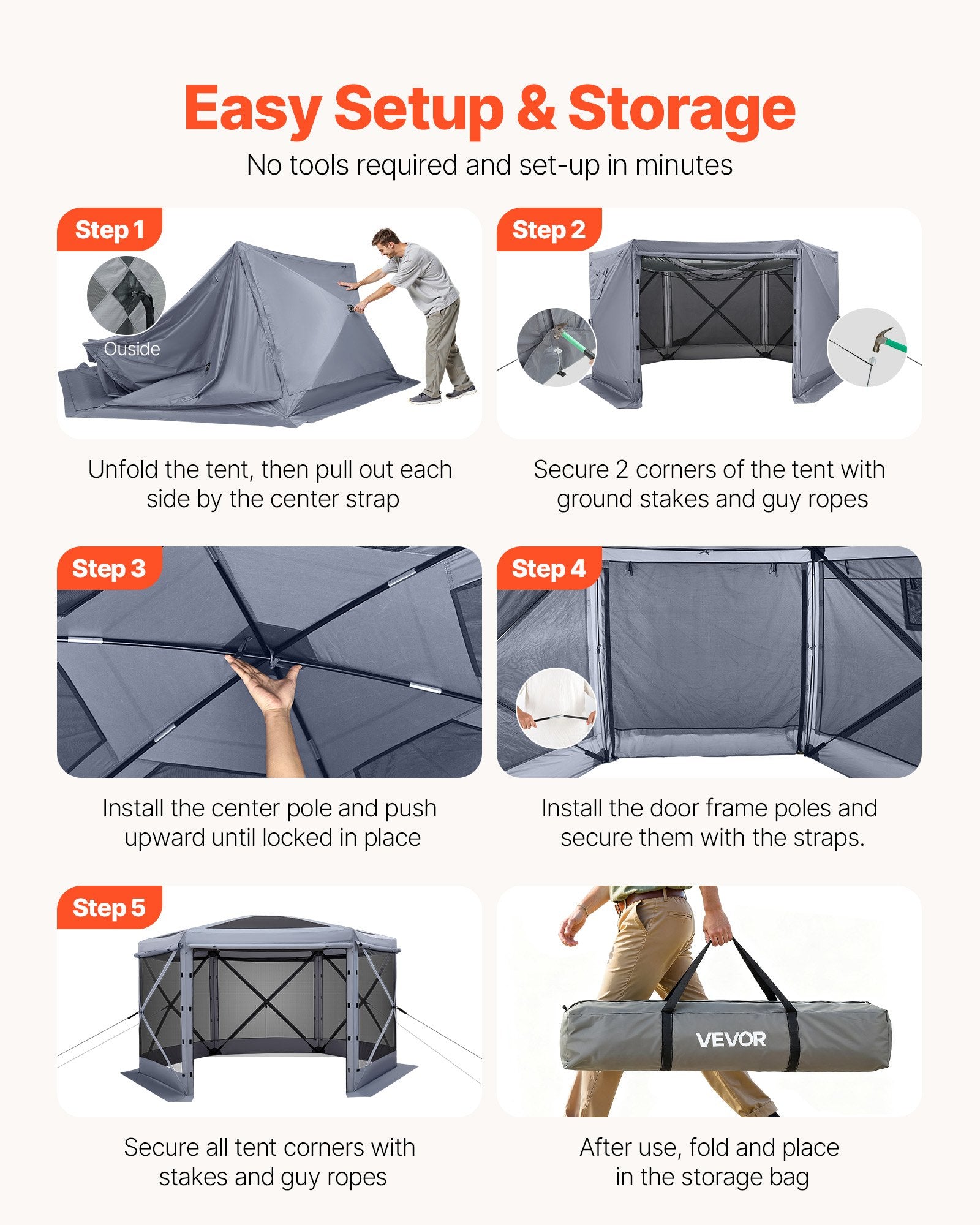 Easy Setup & Storage

No tools required and set-up in minutes

Step 1

Ouside

Unfold the tent, then pull out each side by the center strap

Step 2

Secure 2 corners of the tent with ground stakes and guy ropes

Step 3

Install the center pole and push upward until locked in place

Step 4

Install the door frame poles and secure them with the straps.

Step 5

Secure all tent corners with stakes and guy ropes

VEVOR

After use, fold and place in the storage bag