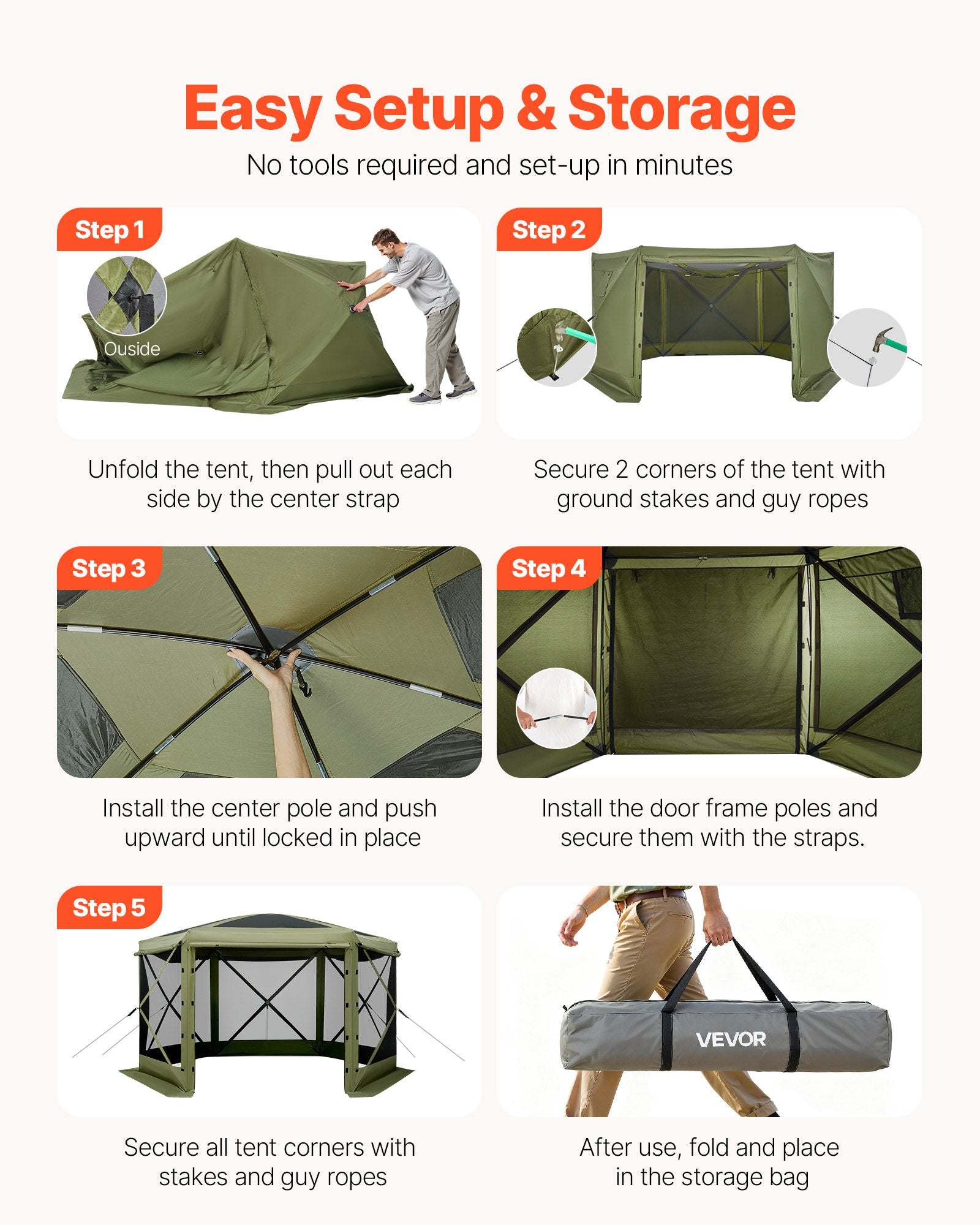 Easy Setup & Storage

No tools required and set-up in minutes

Step 1

Ouside

Unfold the tent, then pull out each side by the center strap

Step 2

Secure 2 corners of the tent with ground stakes and guy ropes

Step 3

Install the center pole and push upward until locked in place

Step 4

Install the door frame poles and secure them with the straps.

Step 5

Secure all tent corners with stakes and guy ropes

VEVOR

After use, fold and place in the storage bag