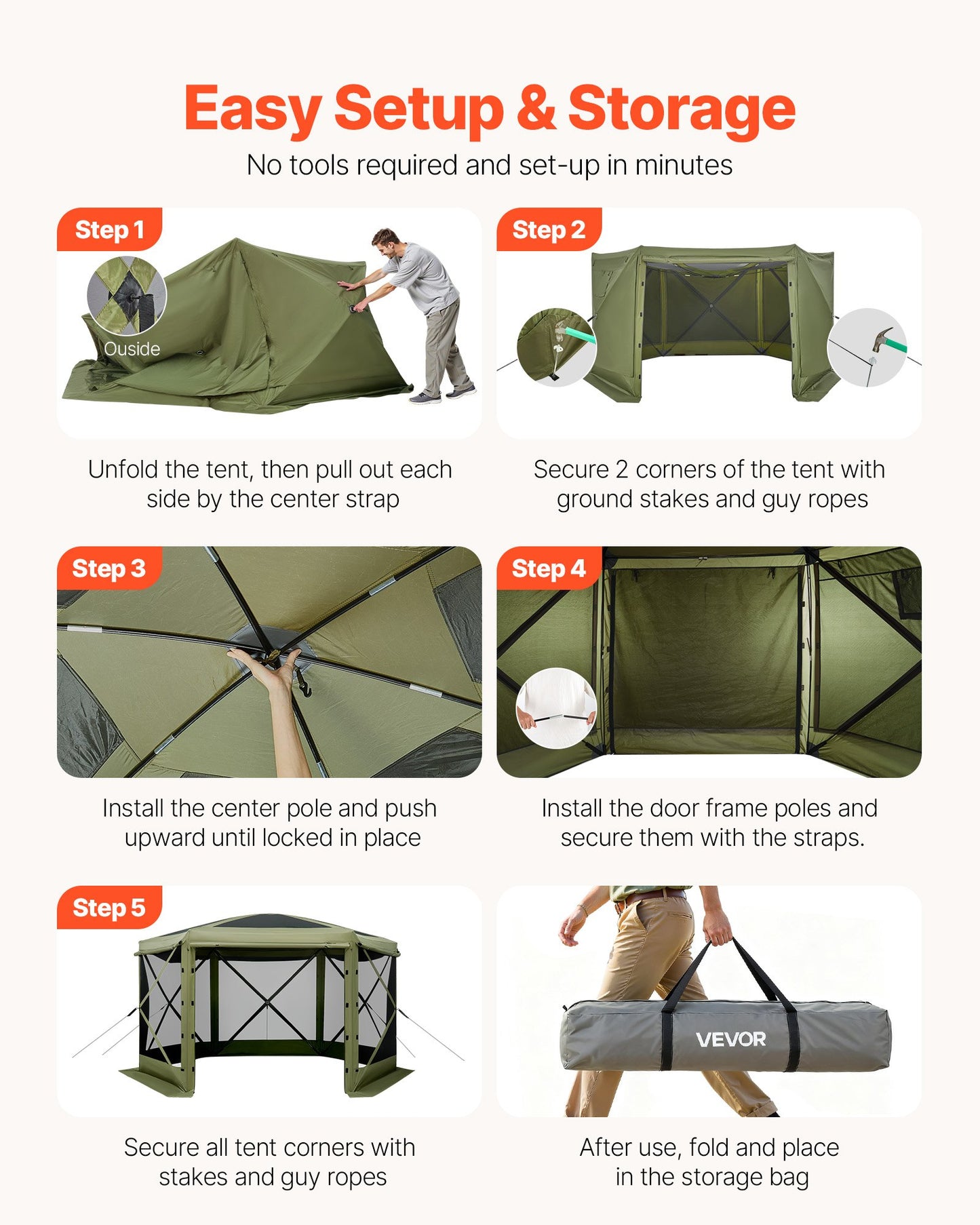 Easy Setup & Storage

No tools required and set-up in minutes

Step 1

Ouside

Unfold the tent, then pull out each side by the center strap

Step 2

Secure 2 corners of the tent with ground stakes and guy ropes

Step 3

Install the center pole and push upward until locked in place

Step 4

Install the door frame poles and secure them with the straps.

Step 5

Secure all tent corners with stakes and guy ropes

VEVOR

After use, fold and place in the storage bag