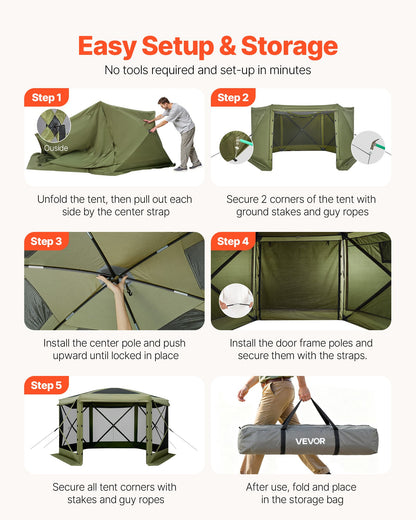 Easy Setup & Storage

No tools required and set-up in minutes

Step 1

Ouside

Unfold the tent, then pull out each side by the center strap

Step 2

Secure 2 corners of the tent with ground stakes and guy ropes

Step 3

Install the center pole and push upward until locked in place

Step 4

Install the door frame poles and secure them with the straps.

Step 5

Secure all tent corners with stakes and guy ropes

VEVOR

After use, fold and place in the storage bag