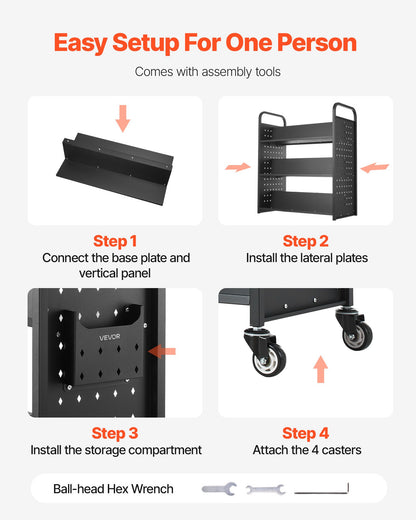 Easy Setup For One Person

Comes with assembly tools

Step 1
Connect the base plate and vertical panel

Step 2
Install the lateral plates

VEVOR

Step 3
Install the storage compartment

Step 4
Attach the 4 casters

Ball-head Hex Wrench