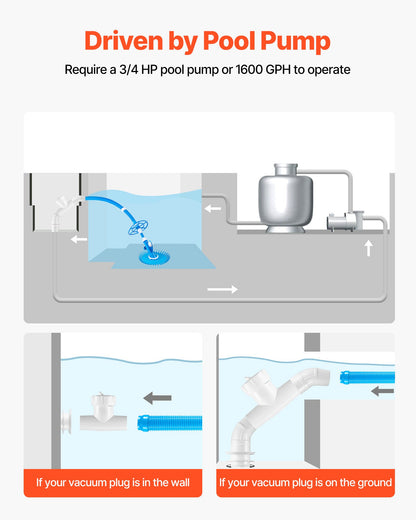 Driven by Pool Pump

Require a 3/4 HP pool pump or 1600 GPH to operate

If your vacuum plug is in the wall

If your vacuum plug is on the ground