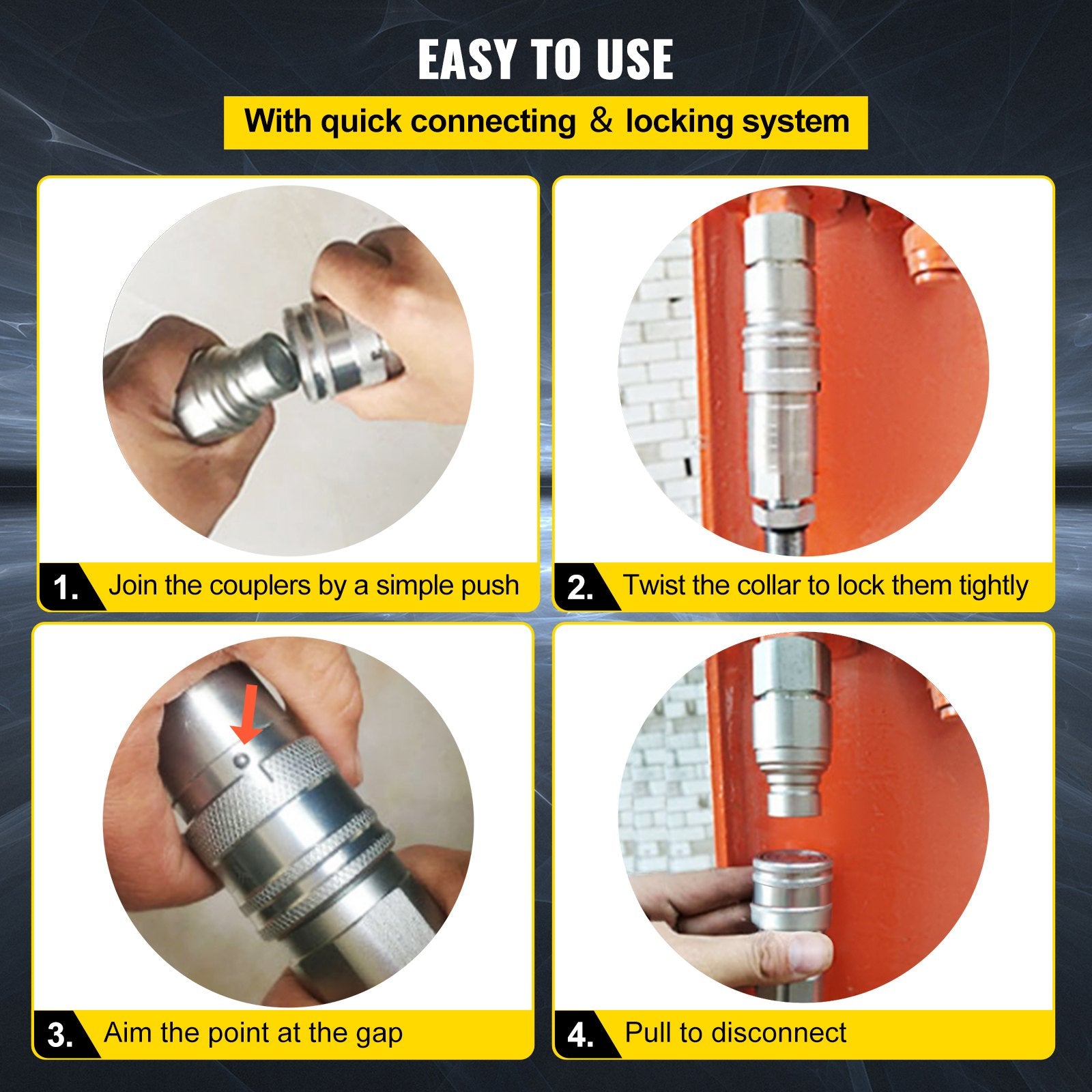 EASY TO USE

With quick connecting & locking system

1. Join the couplers by a simple push

2. Twist the collar to lock them tightly

3. Aim the point at the gap

4. Pull to disconnect