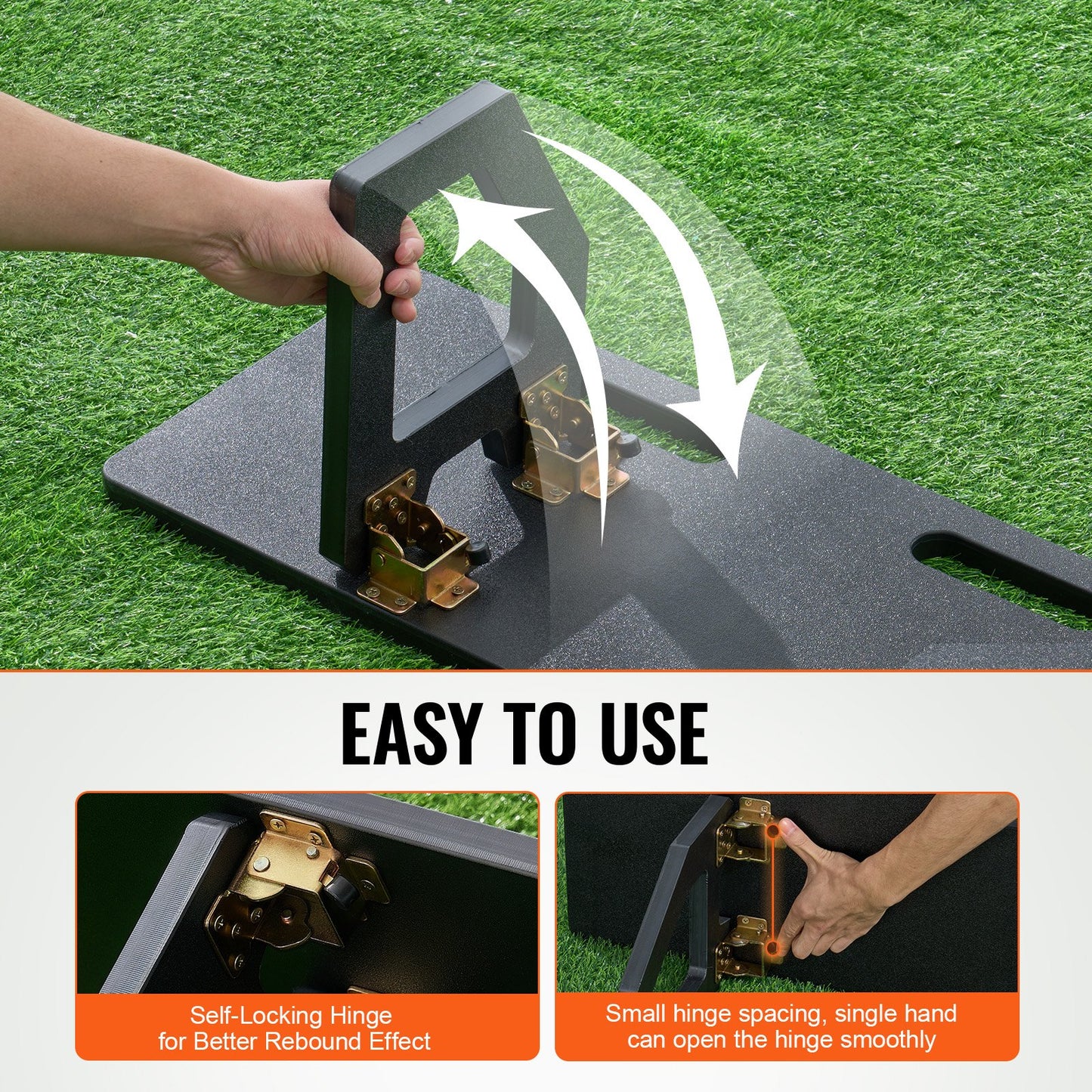 EASY TO USE

Self-Locking Hinge for Better Rebound Effect

Small hinge spacing, single hand can open the hinge smoothly