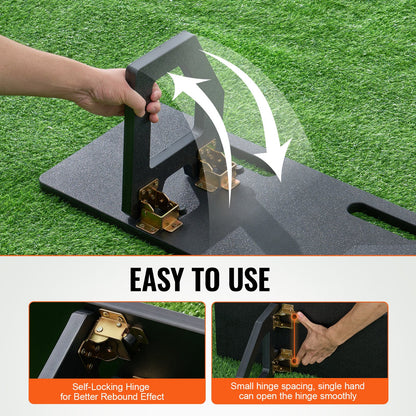 EASY TO USE

Self-Locking Hinge for Better Rebound Effect

Small hinge spacing, single hand can open the hinge smoothly