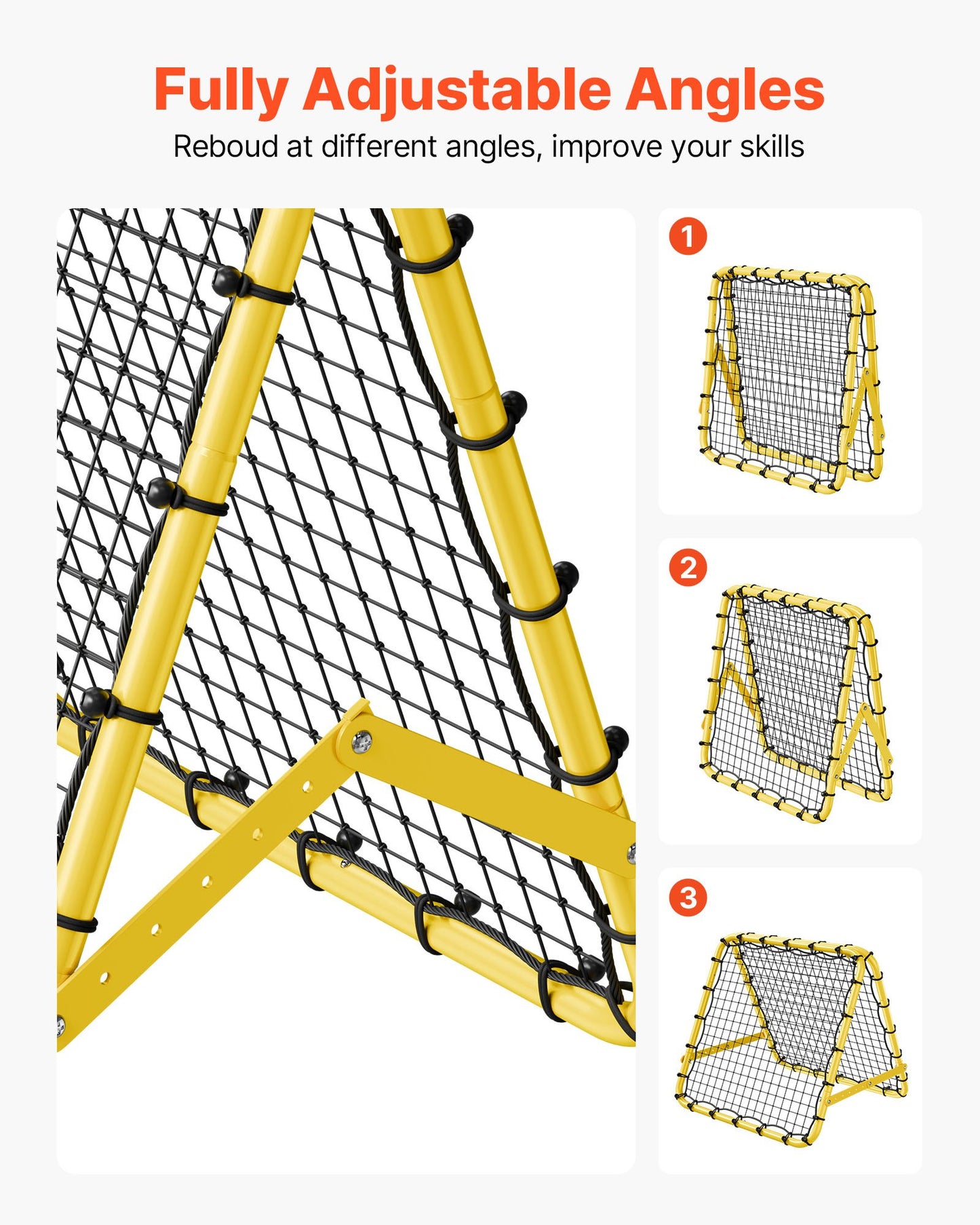 Fully Adjustable Angles

Reboud at different angles, improve your skills

1

2

3