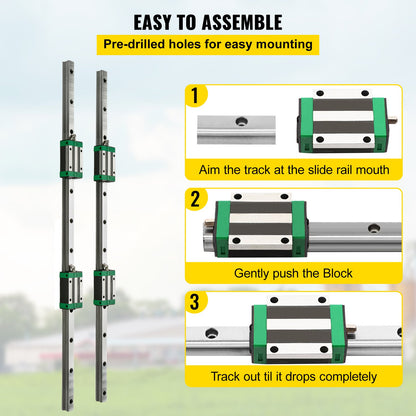 EASY TO ASSEMBLE

Pre-drilled holes for easy mounting

1

Aim the track at the slide rail mouth

2

Gently push the Block

3

Track out til it drops completely